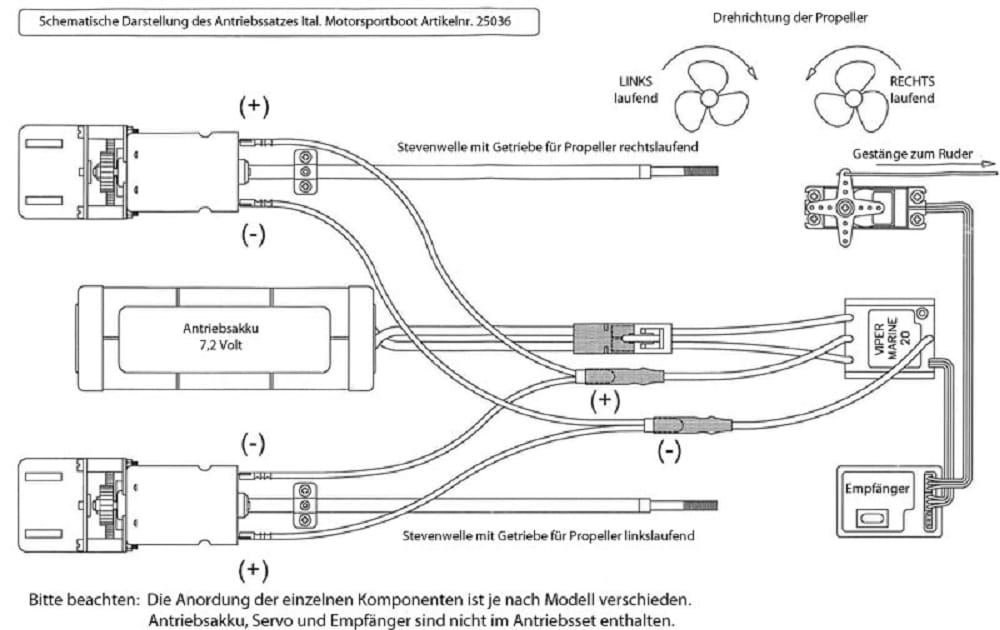 Schematische Darstellung des Antriebssatzes Ital. Motorsportboot Artikelnr. 25036

Drehrichtung der Propeller

LINKS laufend

RECHTS laufend

(+)

Stevenwelle mit Getriebe für Propeller rechtslaufend

Gestänge zum Ruder

(-)

Antriebsakku 7,2 Volt

VIPER MARINE 20

(+)

(-)

(-)

Empfänger

Stevenwelle mit Getriebe für Propeller linkslaufend

(+)

Bitte beachten: Die Anordung der einzelnen Komponenten ist je nach Modell verschieden. Antriebsakku, Servo und Empfänger sind nicht im Antriebsset enthalten.